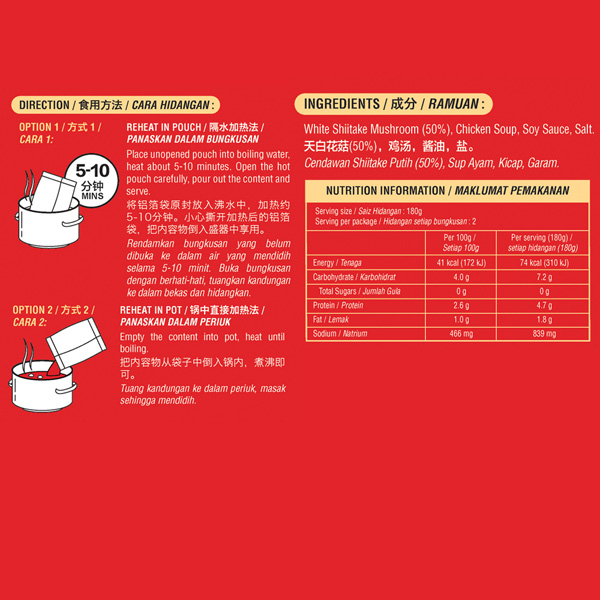 DIRECTION / 食用方法 / CARA HIDANGAN :

OPTION 1 / 方式 1 / CARA 1:

5-10 分钟 MINS

REHEAT IN POUCH / 隔水加热法 / PANASKAN DALAM BUNGKUSAN

Place unopened pouch into boiling water, heat about 5-10 minutes. Open the hot pouch carefully, pour out the content and serve.

将铝箔袋原封放入沸水中，加热约5-10分钟。小心撕开加热后的铝箔袋，把内容物倒入盛器中享用。

Rendamkan bungkusan yang belum dibuka ke dalam air yang mendidih selama 5-10 minit. Buka bungkusan dengan berhati-hati, tuangkan kandungan ke dalam bekas dan hidangkan.

OPTION 2 / 方式 2 / CARA 2:

REHEAT IN POT / 锅中直接加热法 / PANASKAN DALAM PERIUK

Empty the content into pot, heat until boiling.

把内容物从袋子中倒入锅内，煮沸即可。

Tuang kandungan ke dalam periuk, masak sehingga mendidih.

INGREDIENTS / 成分 / RAMUAN :

White Shiitake Mushroom (50%), Chicken Soup, Soy Sauce, Salt.
天白花菇(50%)，鸡汤，酱油，盐。
Cendawan Shiitake Putih (50%), Sup Ayam, Kicap, Garam.

NUTRITION INFORMATION / MAKLUMAT PEMAKANAN

Serving size / Saiz Hidangan : 180g
Serving per package / Hidangan setiap bungkusan : 2

| | Per 100g / Setiap 100g | Per serving (180g) / setiap hidangan (180g) |
|---|---|---|
| Energy / Tenaga | 41 kcal (172 kJ) | 74 kcal (310 kJ) |
| Carbohydrate / Karbohidrat | 4.0 g | 7.2 g |
| Total Sugars / Jumlah Gula | 0 g | 0 g |
| Protein / Protein | 2.6 g | 4.7 g |
| Fat / Lemak | 1.0 g | 1.8 g |
| Sodium / Natrium | 466 mg | 839 mg |